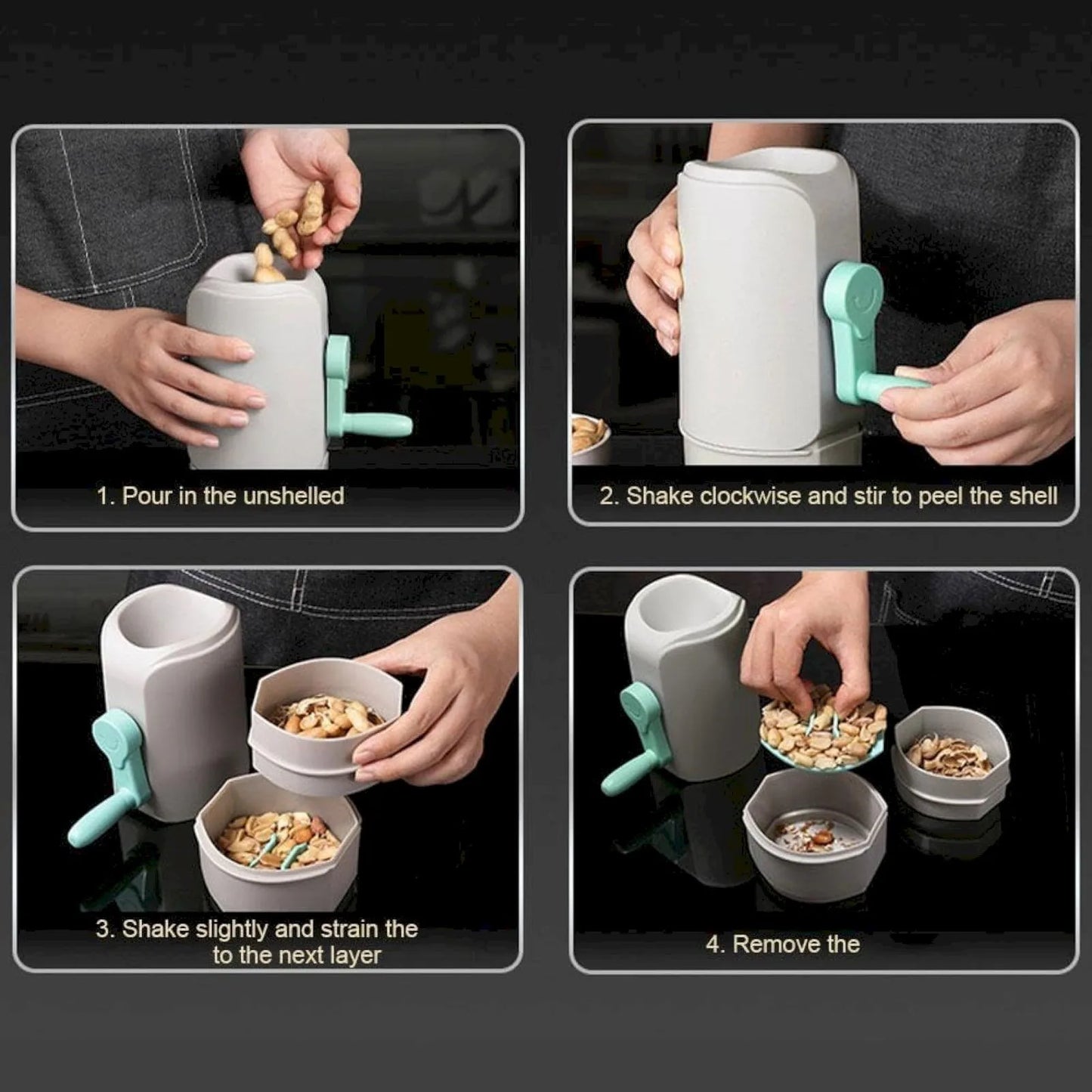 1. Pour in the unshelled

2. Shake clockwise and stir to peel the shell

3. Shake slightly and strain the to the next layer

4. Remove the